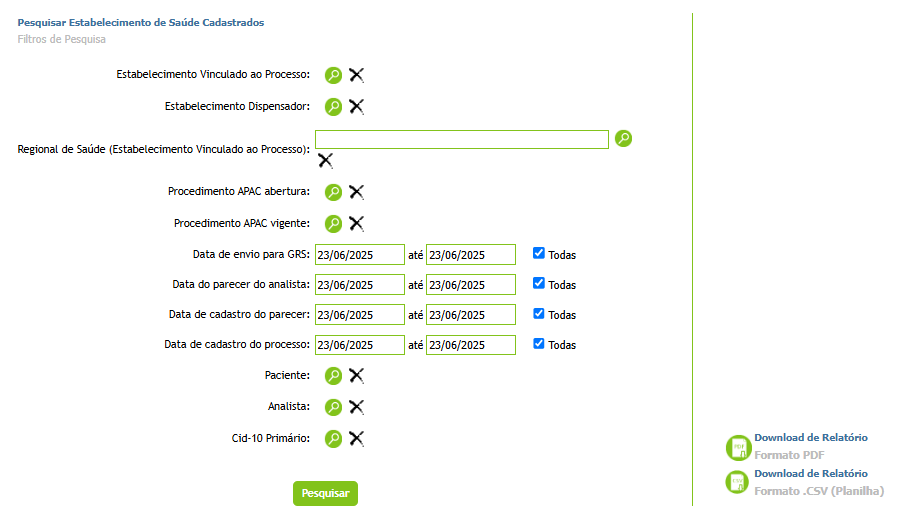 Pesquisar Estabelecimento de Saúde Cadastrados
Filtros de Pesquisa

Estabelecimento Vinculado ao Processo:

Estabelecimento Dispensador:

Regional de Saúde (Estabelecimento Vinculado ao Processo):

Procedimento APAC abertura:

Procedimento APAC vigente:

Data de envio para GRS: 23/06/2025 até 23/06/2025 Todas

Data do parecer do analista: 23/06/2025 até 23/06/2025 Todas

Data de cadastro do parecer: 23/06/2025 até 23/06/2025 Todas

Data de cadastro do processo: 23/06/2025 até 23/06/2025 Todas

Paciente:

Analista:

Cid-10 Primário:

Pesquisar

PDF Download de Relatório
Formato PDF

CSV Download de Relatório
Formato .CSV (Planilha)